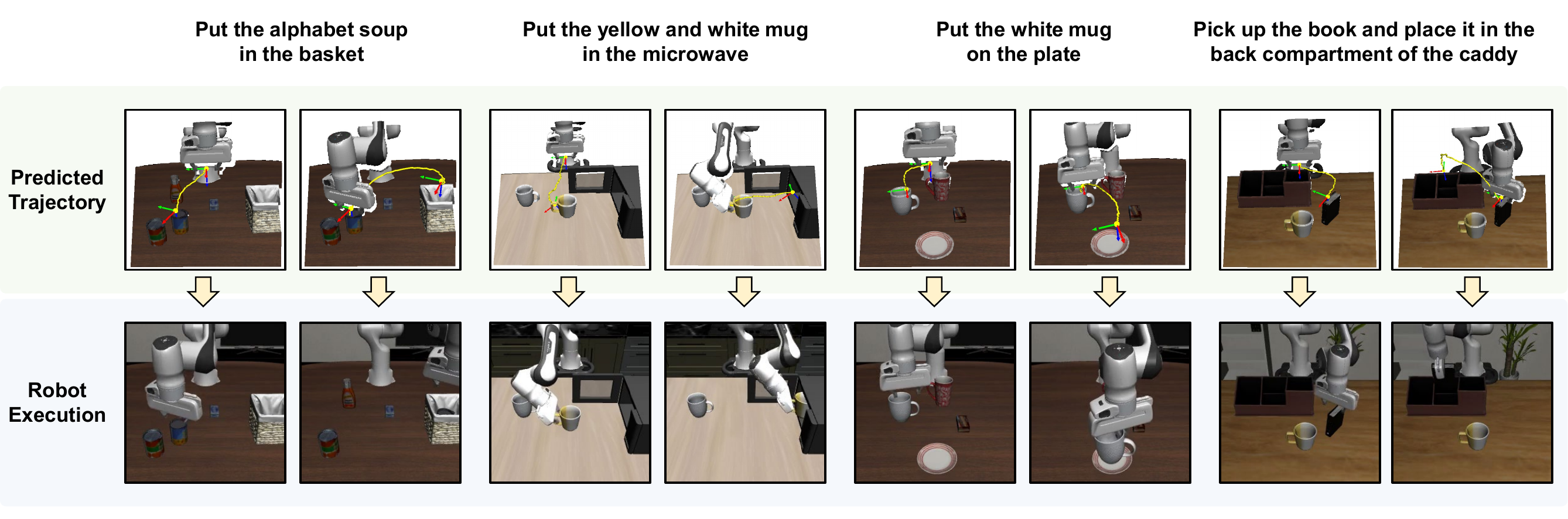 Put the alphabet soup in the basket

Put the yellow and white mug in the microwave

Put the white mug on the plate

Pick up the book and place it in the back compartment of the caddy

Predicted Trajectory

Robot Execution